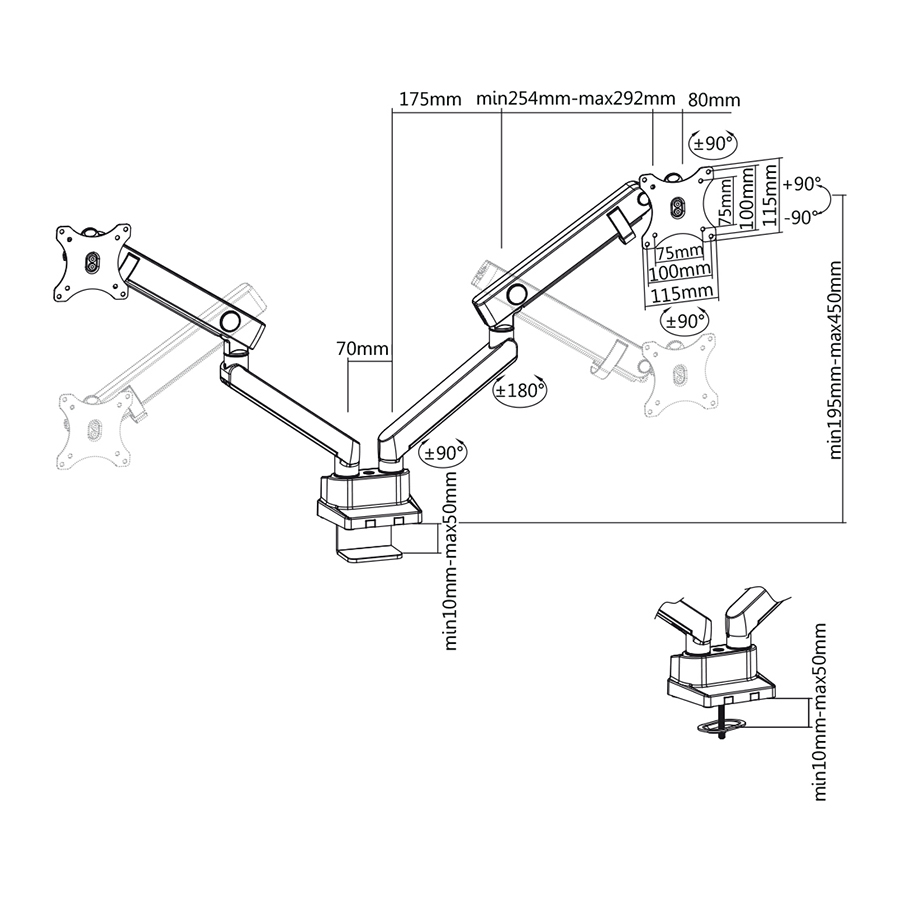 175mm min254mm-max292mm 80mm

±90°

75mm 100mm 115mm

+90°
-90°

75mm
100mm
115mm

±90°

70mm

±180°

±90°

min195mm-max450mm

min10mm-max50mm

min10mm-max50mm