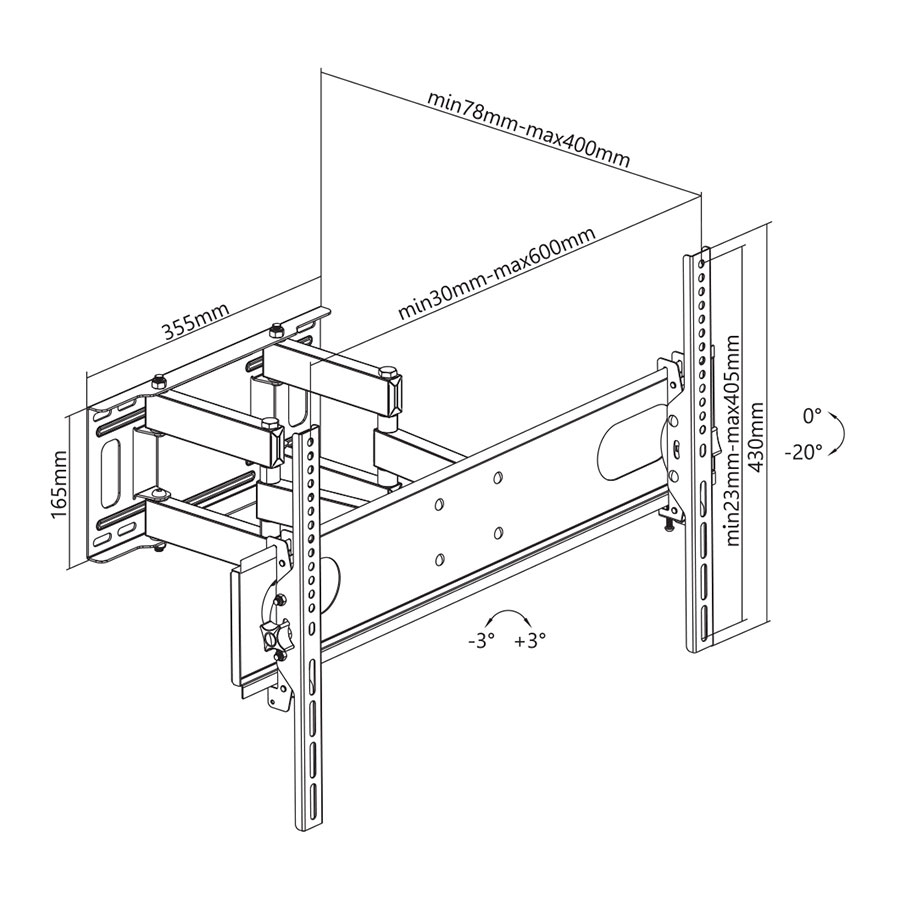 min78mm-max400mm

min30mm-max600mm

355mm

165mm

min23mm-max405mm

430mm

0°

-20°

-3°

+3°